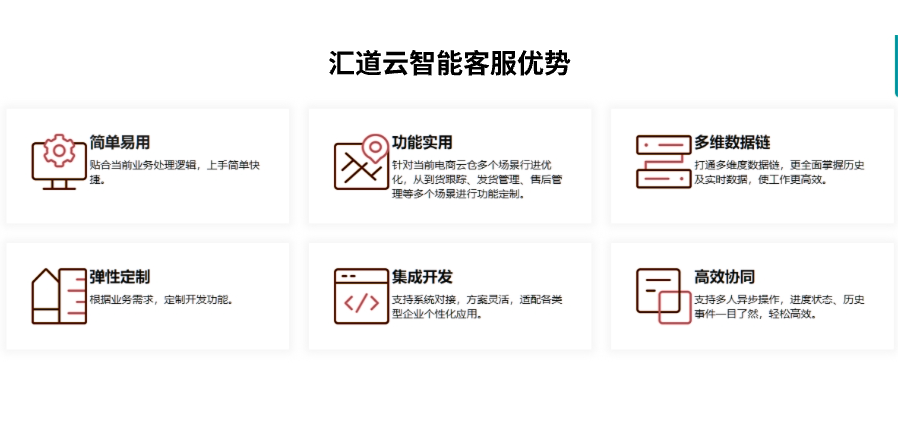 汇道云智能客服优势

简单易用

贴合当前业务处理逻辑，上手简单快捷。

功能实用

针对当前电商云仓多个场景行进优化，从到货跟踪、发货管理、售后管理等多个场景进行功能定制。

多维数据链

打通多维度数据链，更全面掌握历史及实时数据，使工作更高效。

弹性定制

根据业务需求，定制开发功能。

集成开发

支持系统对接，方案灵活，适配各类型企业个性化应用。

高效协同

支持多人异步操作，进度状态、历史事件一目了然，轻松高效。